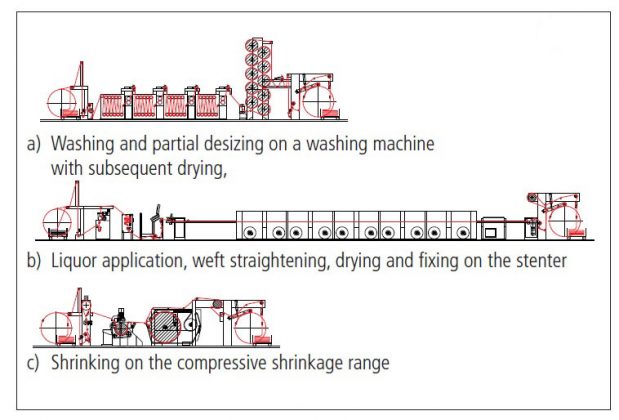 a) Washing and partial desizing on a washing machine with subsequent drying,

b) Liquor application, weft straightening, drying and fixing on the stenter

c) Shrinking on the compressive shrinkage range